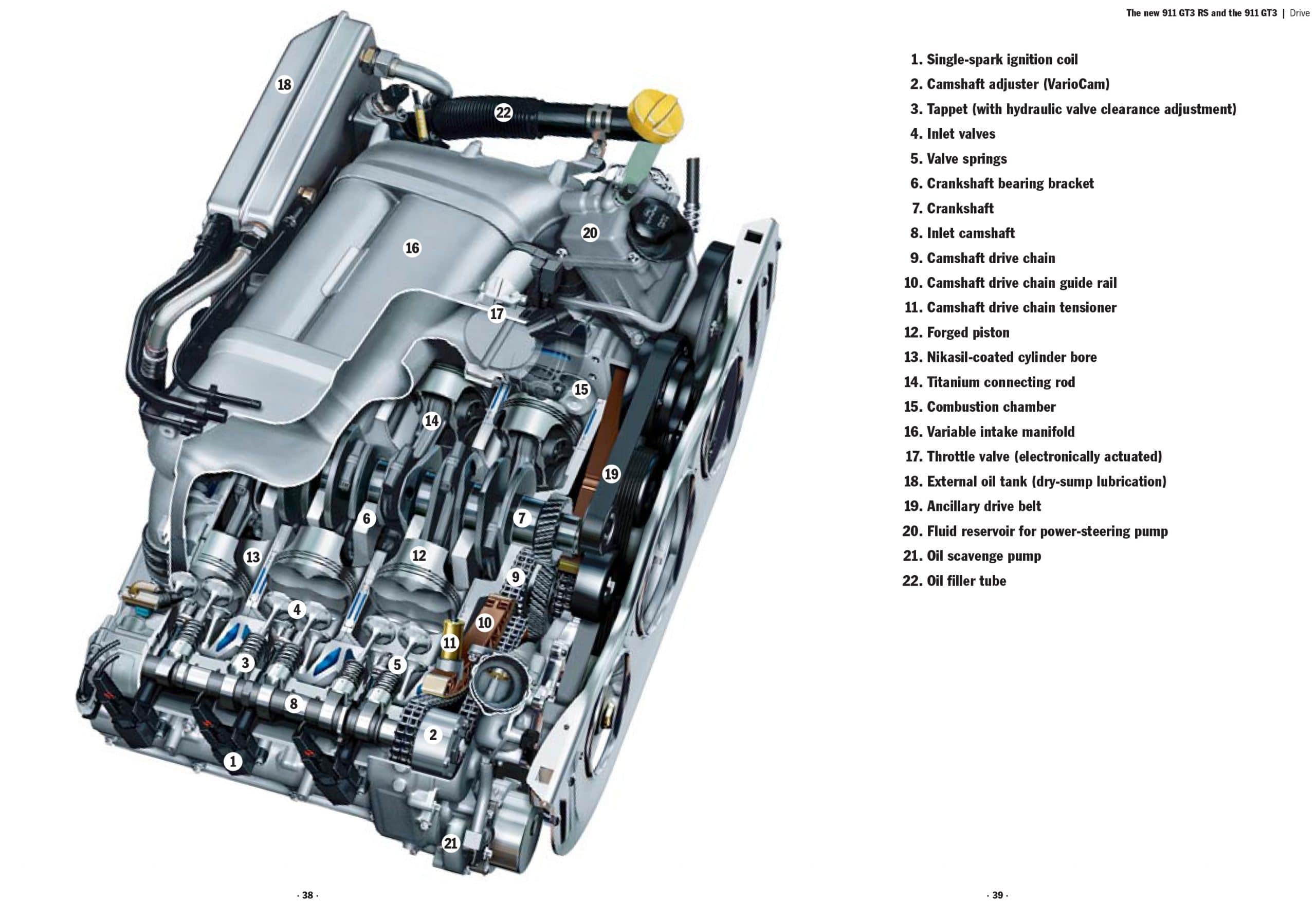 The new 911 GT3 RS and the 911 GT3 | Drive

18

22

16

20

17

15

14

19

6

7

13

12

9

4

10

11

3

5

8

2

1

21

1. Single-spark ignition coil
2. Camshaft adjuster (VarioCam)
3. Tappet (with hydraulic valve clearance adjustment)
4. Inlet valves
5. Valve springs
6. Crankshaft bearing bracket
7. Crankshaft
8. Inlet camshaft
9. Camshaft drive chain
10. Camshaft drive chain guide rail
11. Camshaft drive chain tensioner
12. Forged piston
13. Nikasil-coated cylinder bore
14. Titanium connecting rod
15. Combustion chamber
16. Variable intake manifold
17. Throttle valve (electronically actuated)
18. External oil tank (dry-sump lubrication)
19. Ancillary drive belt
20. Fluid reservoir for power-steering pump
21. Oil scavenge pump
22. Oil filler tube

· 38 ·

· 39 ·