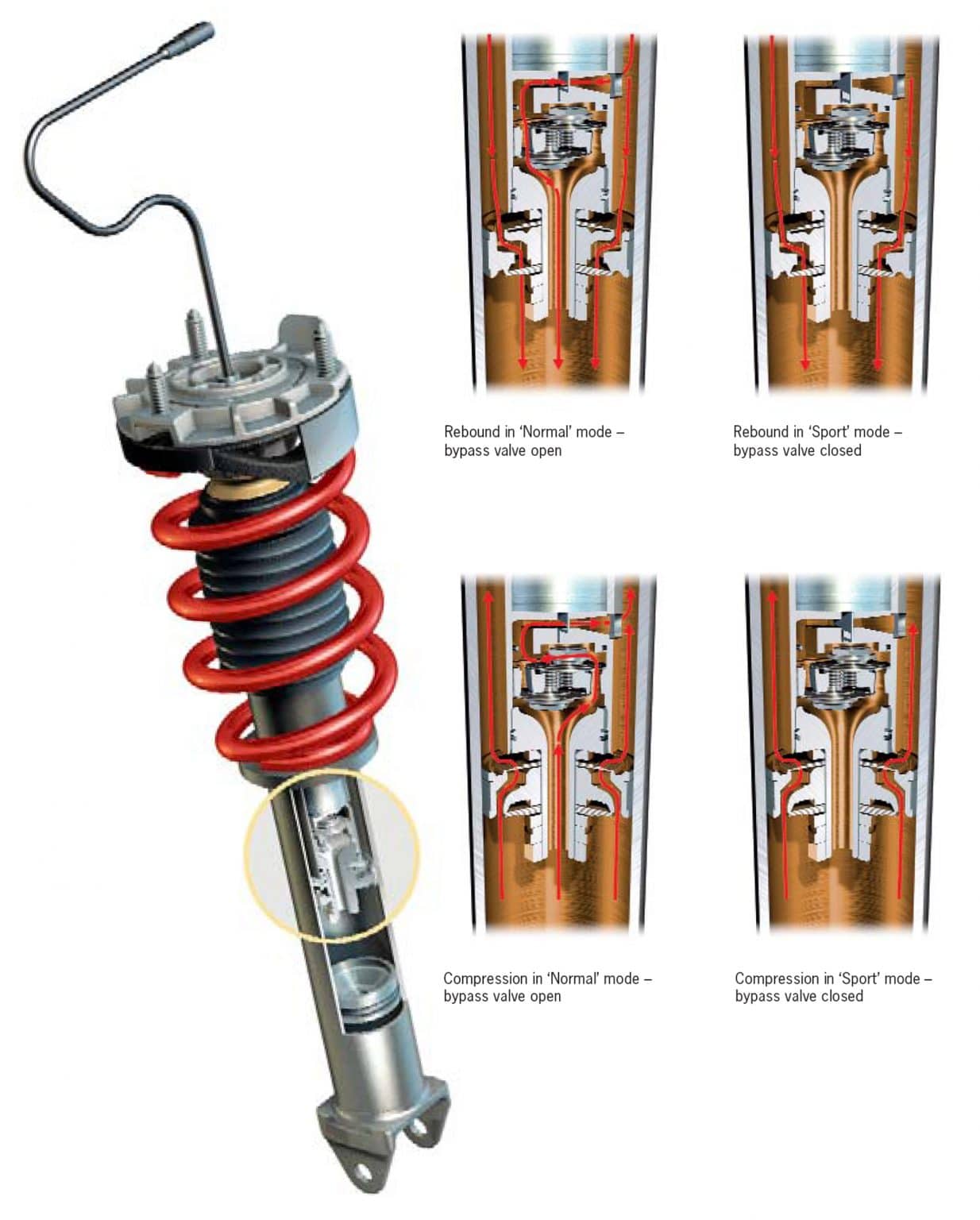 Rebound in 'Normal' mode – bypass valve open

Rebound in 'Sport' mode – bypass valve closed

Compression in 'Normal' mode – bypass valve open

Compression in 'Sport' mode – bypass valve closed